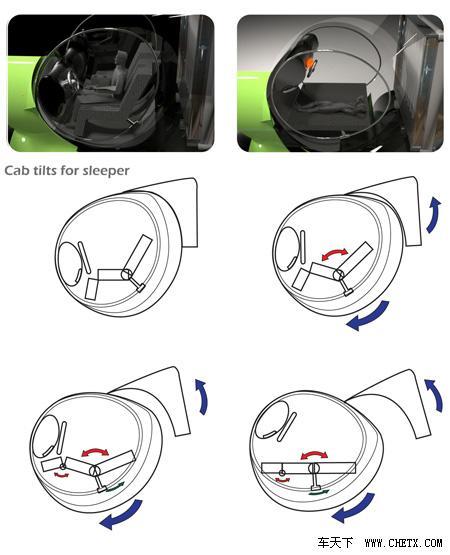 Cab tilts for sleeper

车天下 WWW.CHETX.COM